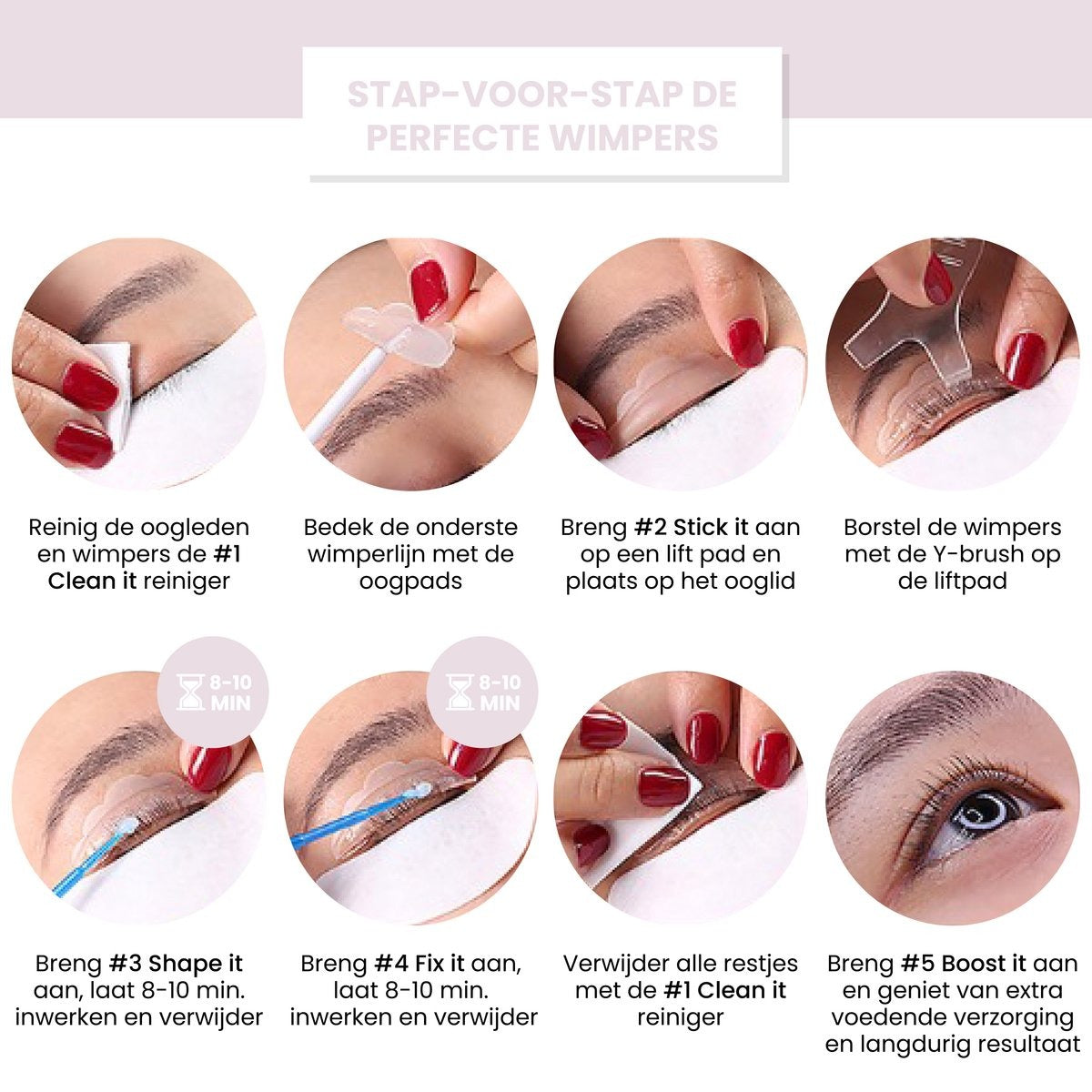 STAP-VOOR-STAP DE PERFECTE WIMPERS

Reinig de oogleden en wimpers de #1 Clean it reiniger

Bedek de onderste wimperlijn met de oogpads

Breng #2 Stick it aan op een lift pad en plaats op het ooglid

Borstel de wimpers met de Y-brush op de liftpad

8-10 MIN

Breng #3 Shape it aan, laat 8-10 min. inwerken en verwijder

8-10 MIN

Breng #4 Fix it aan, laat 8-10 min. inwerken en verwijder

Verwijder alle restjes met de #1 Clean it reiniger

Breng #5 Boost it aan en geniet van extra voedende verzorging en langdurig resultaat