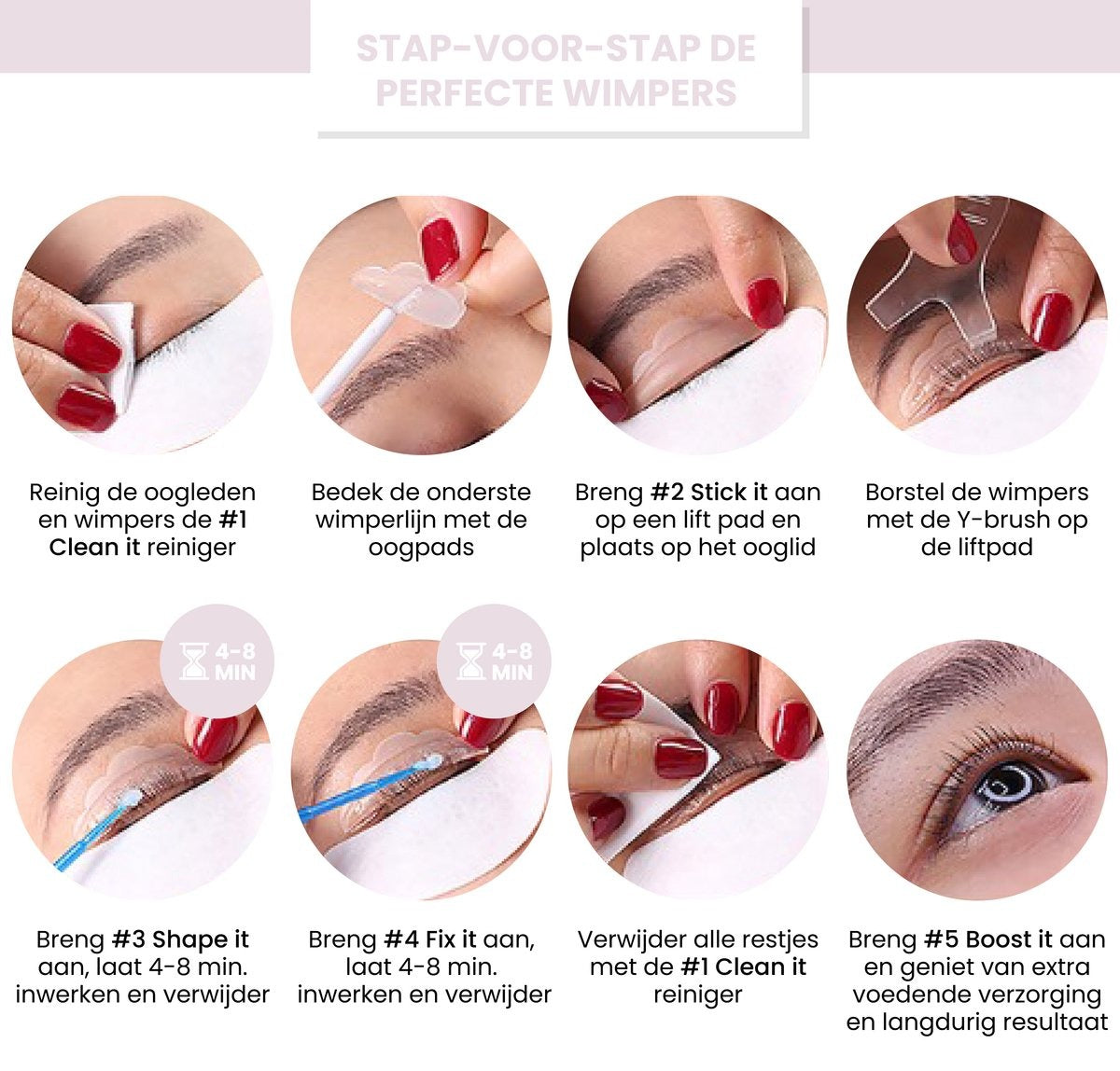 STAP-VOOR-STAP DE PERFECTE WIMPERS

Reinig de oogleden en wimpers de #1 Clean it reiniger

Bedek de onderste wimperlijn met de oogpads

Breng #2 Stick it aan op een lift pad en plaats op het ooglid

Borstel de wimpers met de Y-brush op de liftpad

4-8 MIN

Breng #3 Shape it aan, laat 4-8 min. inwerken en verwijder

4-8 MIN

Breng #4 Fix it aan, laat 4-8 min. inwerken en verwijder

Verwijder alle restjes met de #1 Clean it reiniger

Breng #5 Boost it aan en geniet van extra voedende verzorging en langdurig resultaat