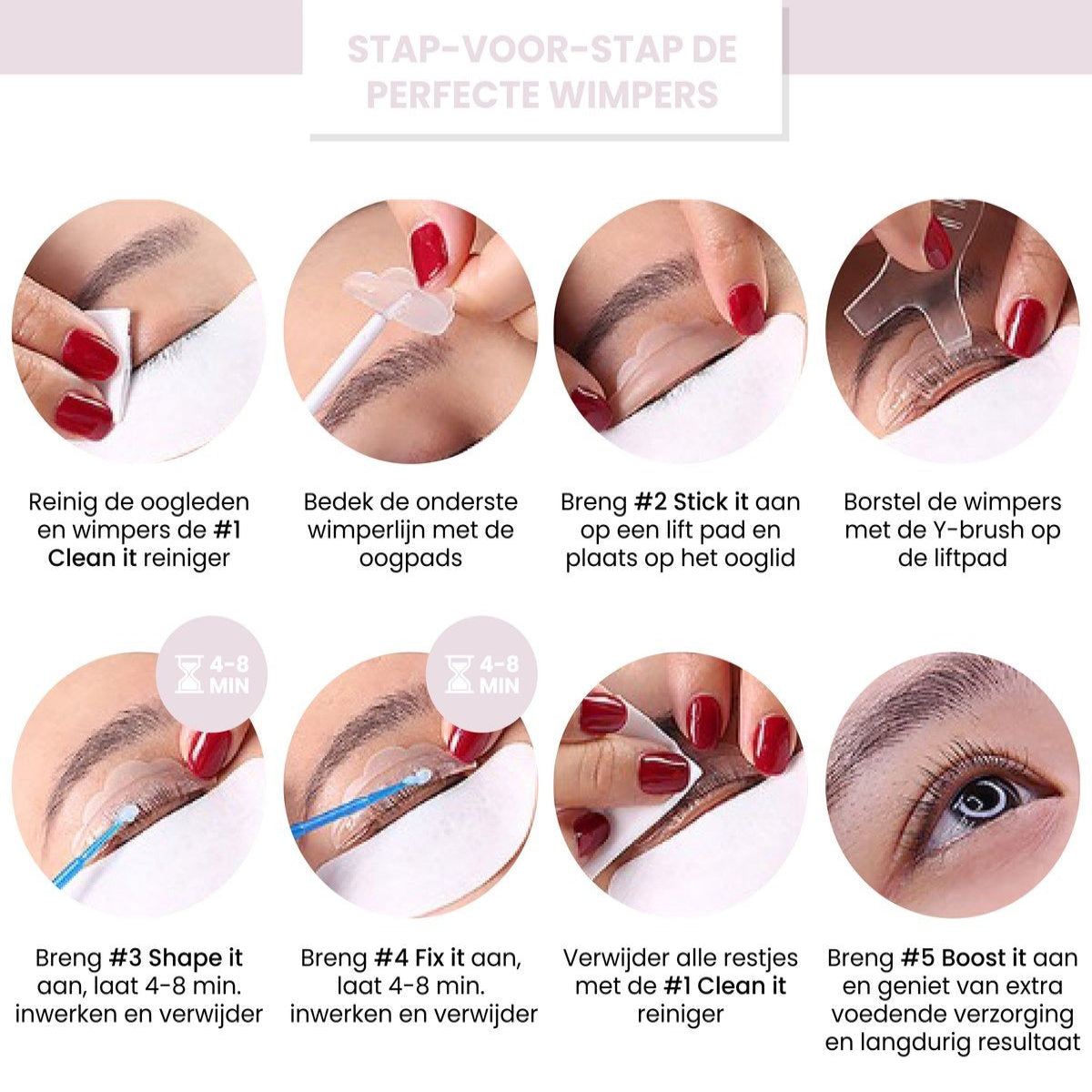 STAP-VOOR-STAP DE PERFECTE WIMPERS

Reinig de oogleden en wimpers de #1 Clean it reiniger

Bedek de onderste wimperlijn met de oogpads

Breng #2 Stick it aan op een lift pad en plaats op het ooglid

Borstel de wimpers met de Y-brush op de liftpad

4-8 MIN

Breng #3 Shape it aan, laat 4-8 min. inwerken en verwijder

4-8 MIN

Breng #4 Fix it aan, laat 4-8 min. inwerken en verwijder

Verwijder alle restjes met de #1 Clean it reiniger

Breng #5 Boost it aan en geniet van extra voedende verzorging en langdurig resultaat